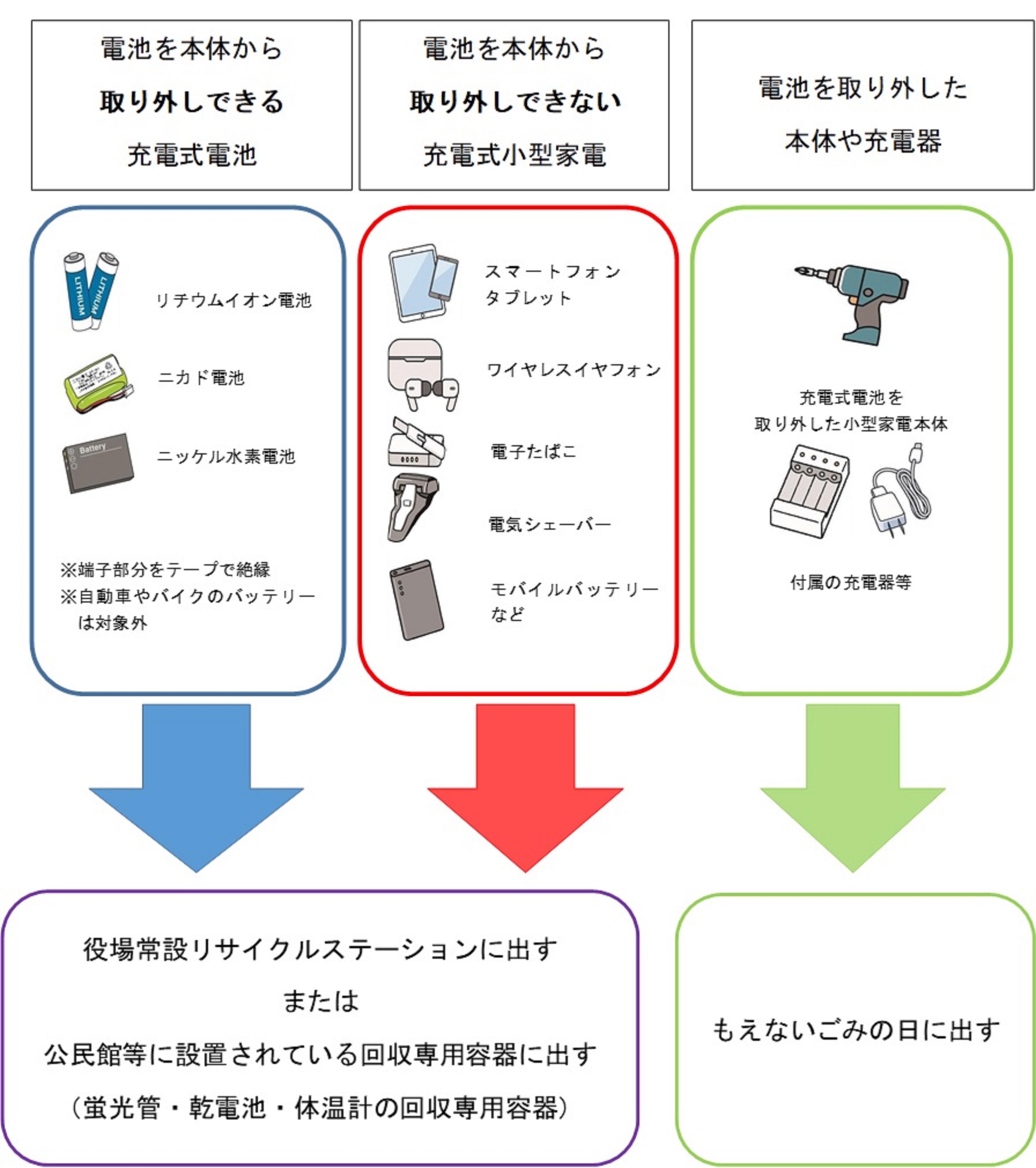 電池を本体から
取り外しできる
充電式電池

電池を本体から
取り外しできない
充電式小型家電

電池を取り外した
本体や充電器

LITHIUM LITHIUM

リチウムイオン電池

ニカド電池

Battery

ニッケル水素電池

※端子部分をテープで絶縁
※自動車やバイクのバッテリーは対象外

スマートフォン
タブレット

ワイヤレスイヤフォン

電子たばこ

電気シェーバー

モバイルバッテリー
など

充電式電池を
取り外した小型家電本体

付属の充電器等

役場常設リサイクルステーションに出す
または
公民館等に設置されている回収専用容器に出す
（蛍光管・乾電池・体温計の回収専用容器）

もえないごみの日に出す